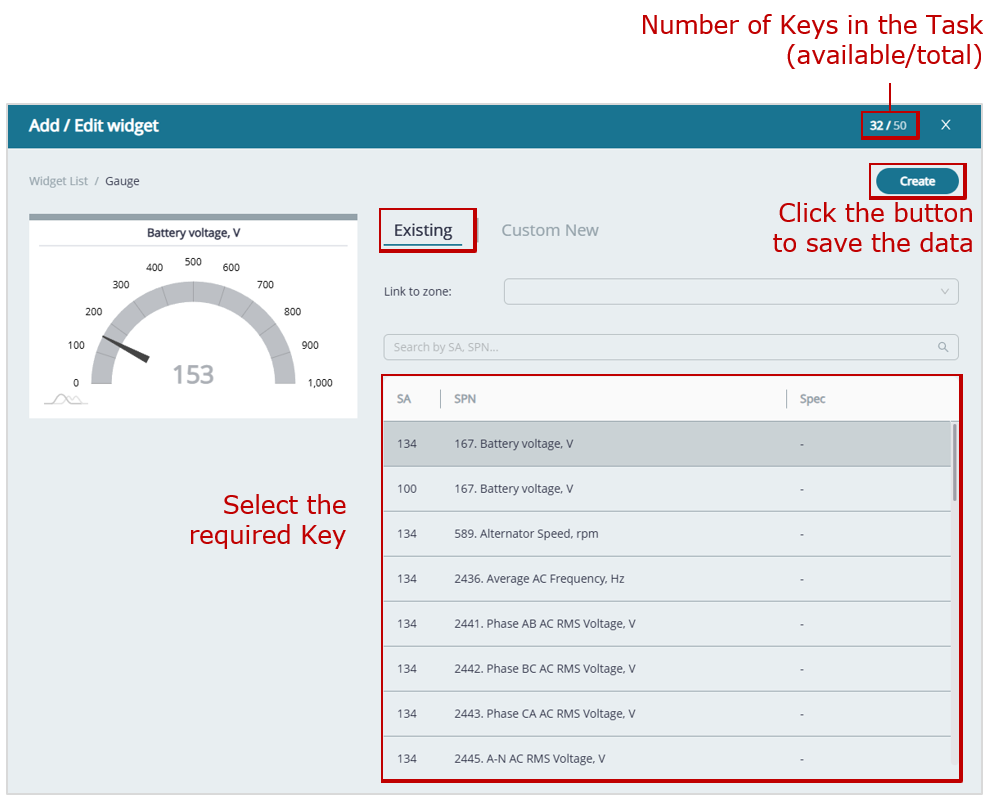 Number of Keys in the Task (available/total)

Add / Edit widget

32 / 50

X

Widget List / Gauge

Create

Click the button to save the data

Battery voltage, V

0
100
200
300
400
500
600
700
800
900
1,000

153

Existing

Custom New

Link to zone:

Search by SA, SPN...

Select the required Key

| SA | SPN | Spec |
|---|---|---|
| 134 | 167. Battery voltage, V | - |
| 100 | 167. Battery voltage, V | - |
| 134 | 589. Alternator Speed, rpm | - |
| 134 | 2436. Average AC Frequency, Hz | - |
| 134 | 2441. Phase AB AC RMS Voltage, V | - |
| 134 | 2442. Phase BC AC RMS Voltage, V | - |
| 134 | 2443. Phase CA AC RMS Voltage, V | - |
| 134 | 2445. A-N AC RMS Voltage, V | - |